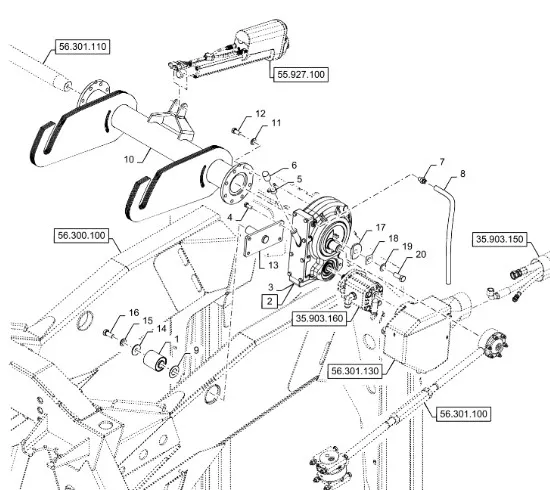 56.301.110

55.927.100

12
11
10
6
5
7
8
4
56.300.100
17
18
19
20
35.903.150
13
3
2
35.903.160
16
15
14
1
9
56.301.130
56.301.100